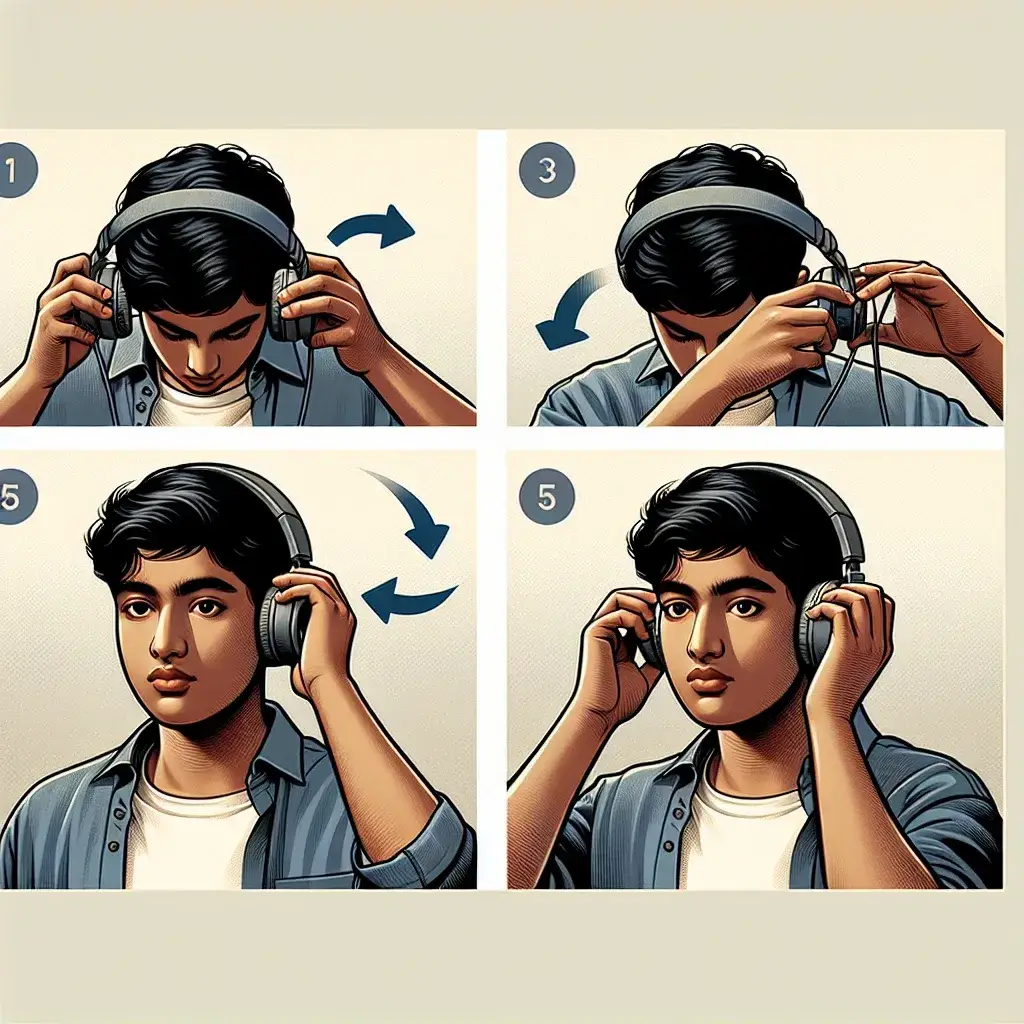 1

3

5

5